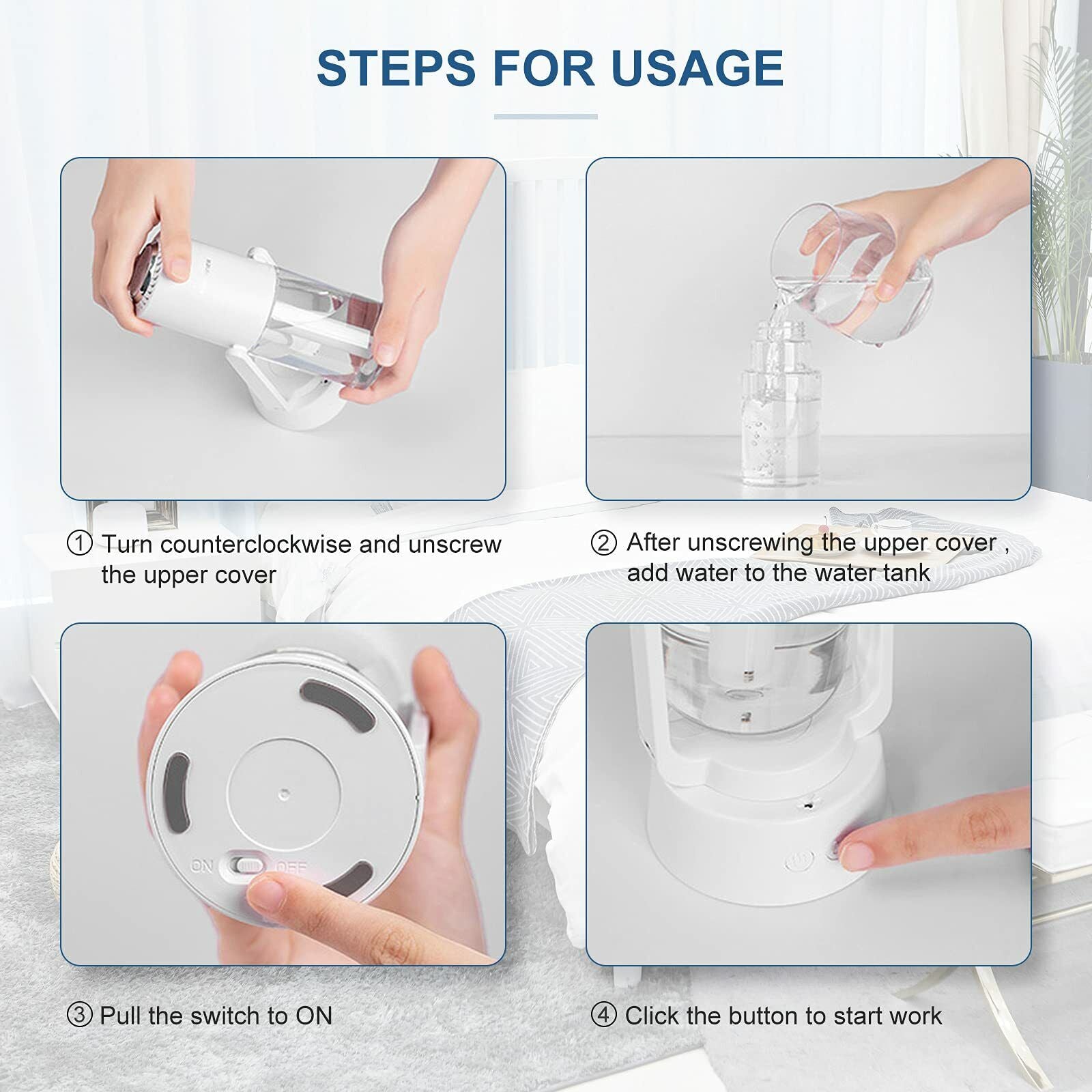 STEPS FOR USAGE

① Turn counterclockwise and unscrew the upper cover

② After unscrewing the upper cover , add water to the water tank

ON OFF

③ Pull the switch to ON

④ Click the button to start work