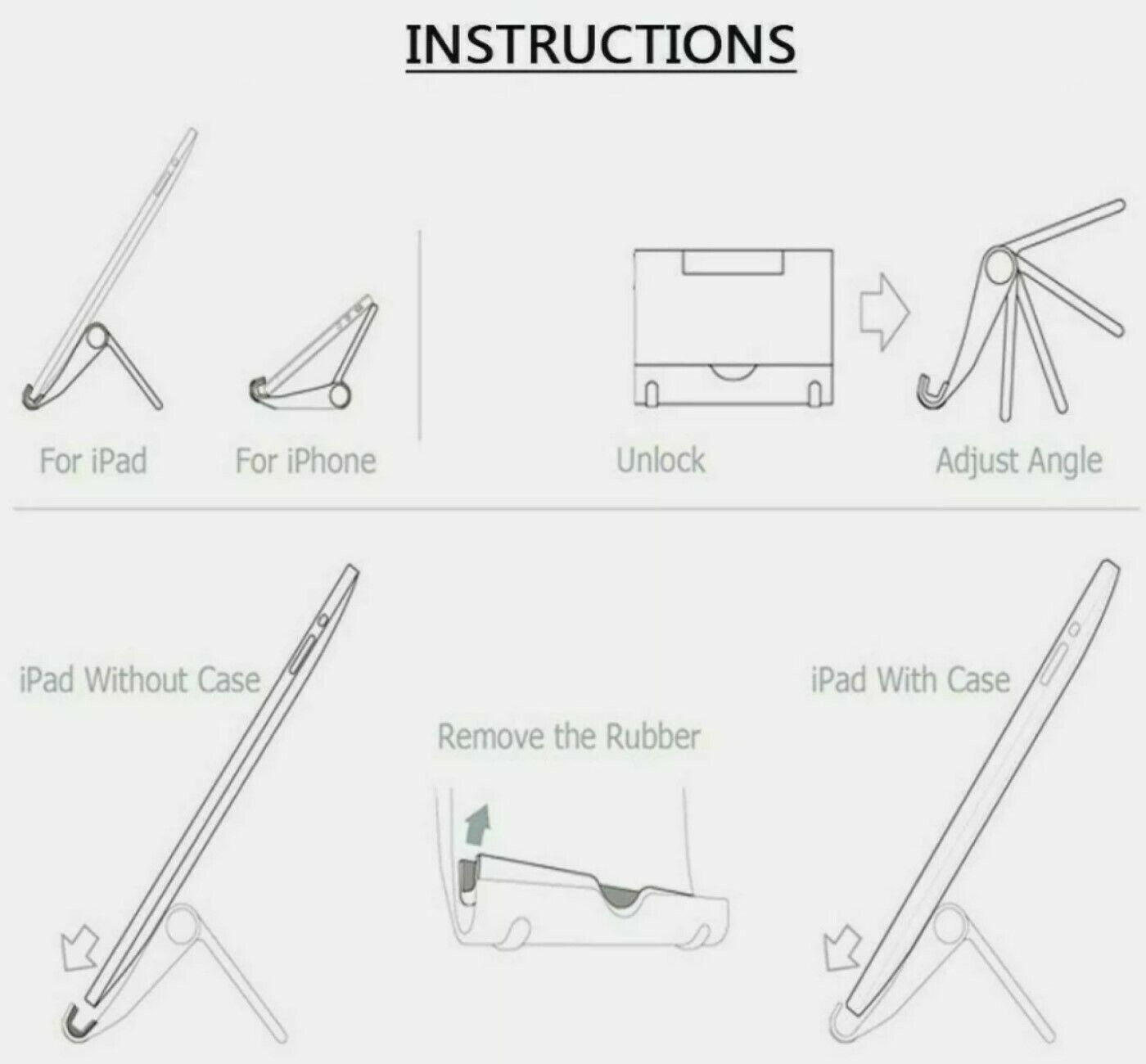 INSTRUCTIONS

For iPad

For iPhone

Unlock

Adjust Angle

iPad Without Case

Remove the Rubber

iPad With Case