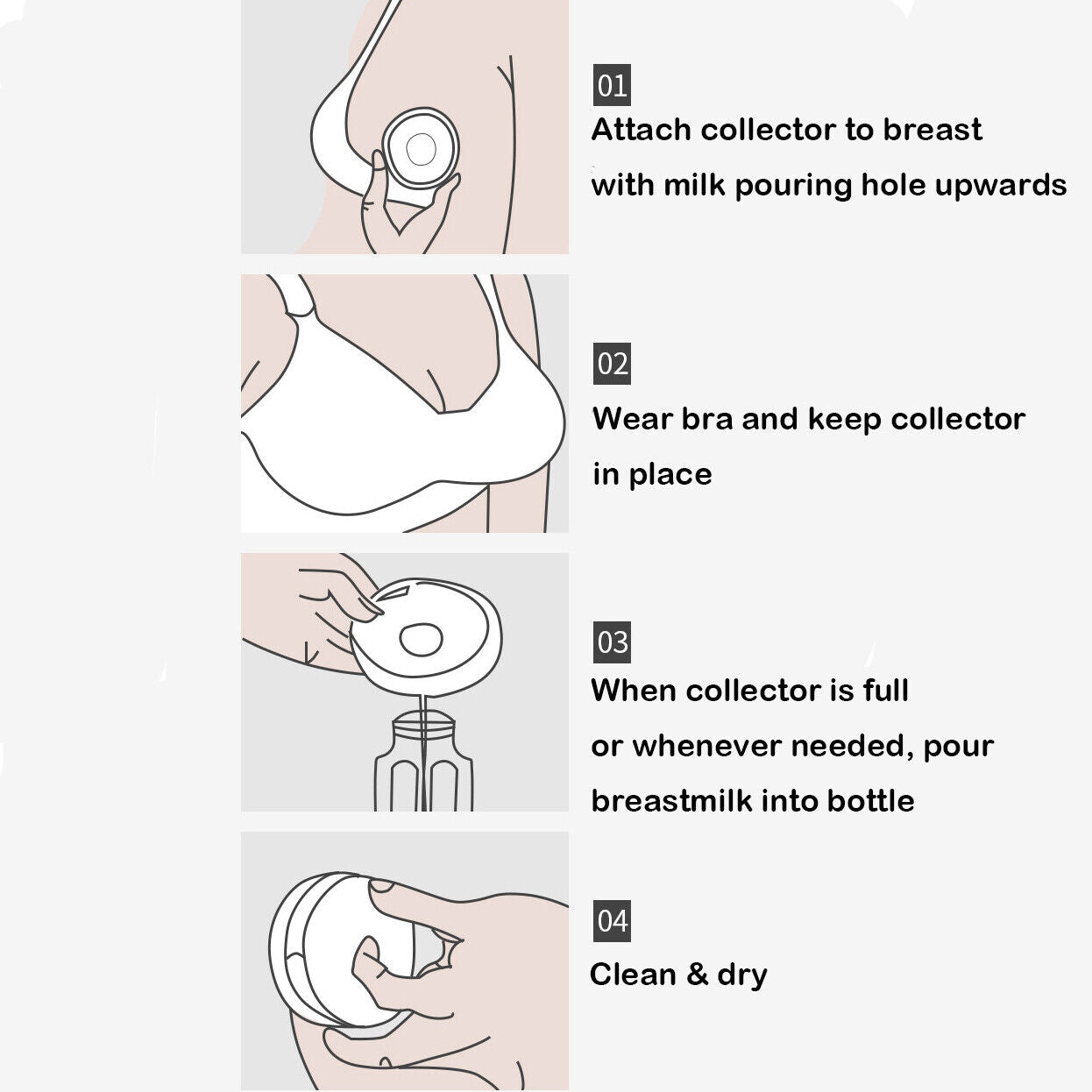 01
Attach collector to breast with milk pouring hole upwards

02
Wear bra and keep collector in place

03
When collector is full or whenever needed, pour breastmilk into bottle

04
Clean & dry