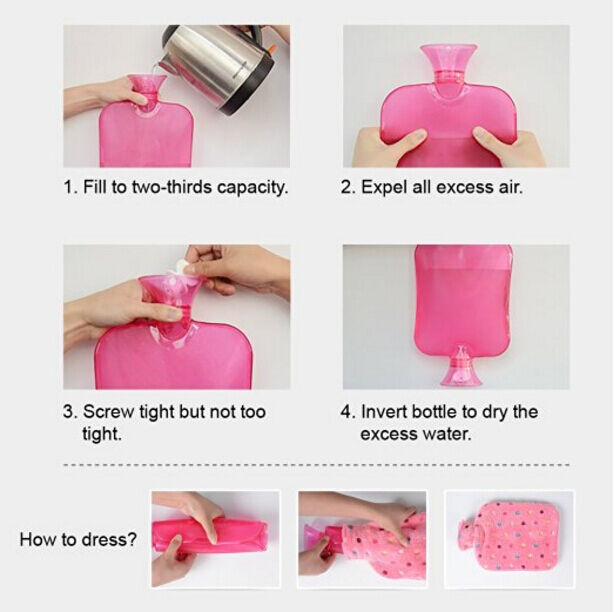 1. Fill to two-thirds capacity.

2. Expel all excess air.

3. Screw tight but not too tight.

4. Invert bottle to dry the excess water.

How to dress?