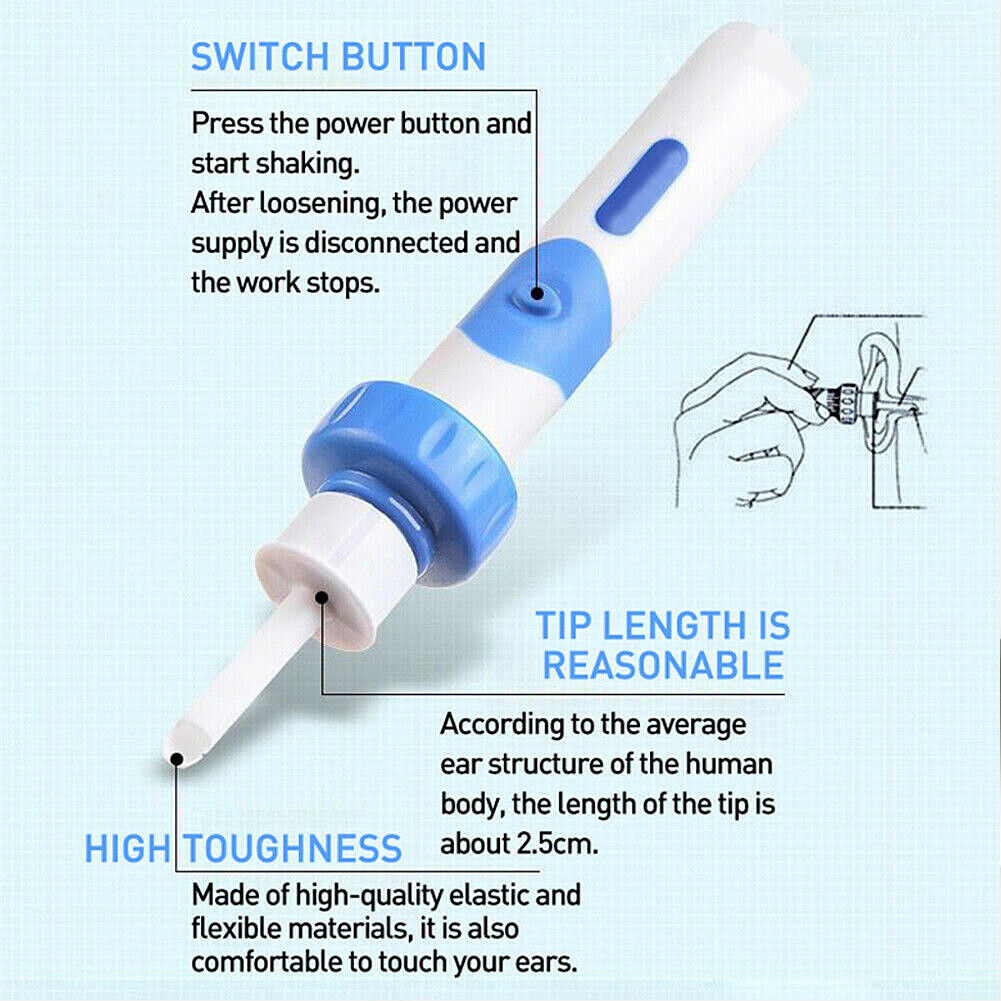 SWITCH BUTTON

Press the power button and start shaking.
After loosening, the power supply is disconnected and the work stops.

TIP LENGTH IS REASONABLE

According to the average ear structure of the human body, the length of the tip is about 2.5cm.

HIGH TOUGHNESS

Made of high-quality elastic and flexible materials, it is also comfortable to touch your ears.