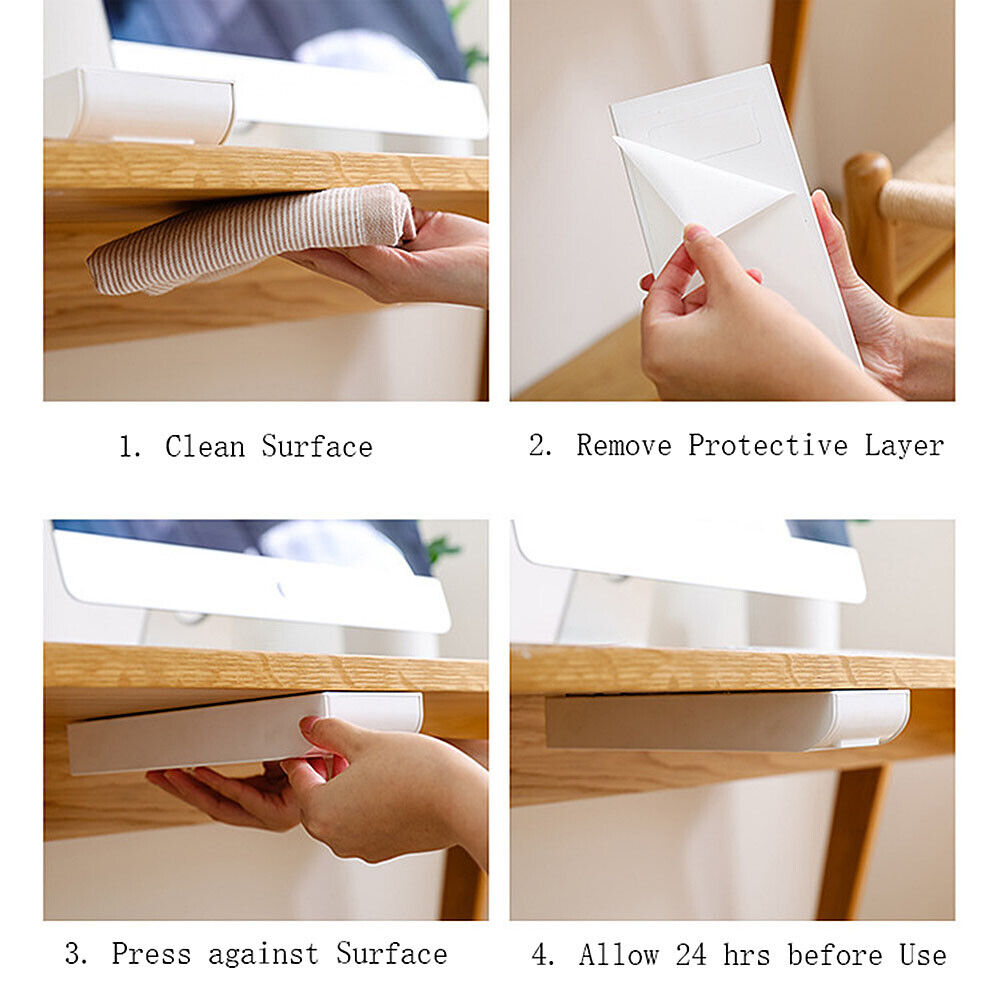 1. Clean Surface

2. Remove Protective Layer

3. Press against Surface

4. Allow 24 hrs before Use