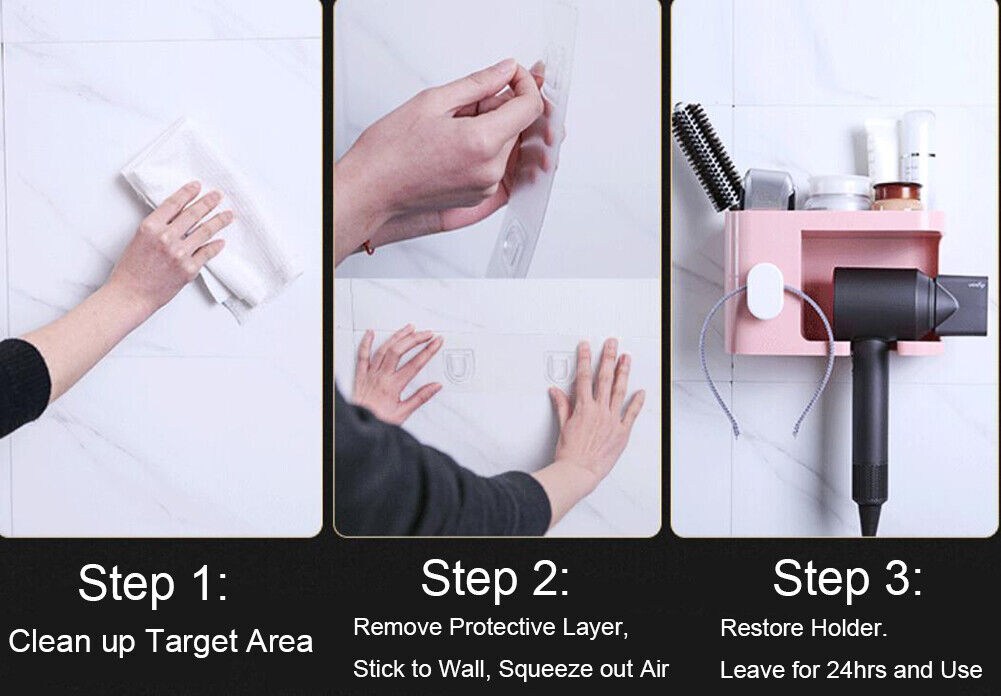 Step 1:
Clean up Target Area

Step 2:
Remove Protective Layer,
Stick to Wall, Squeeze out Air

Step 3:
Restore Holder.
Leave for 24hrs and Use