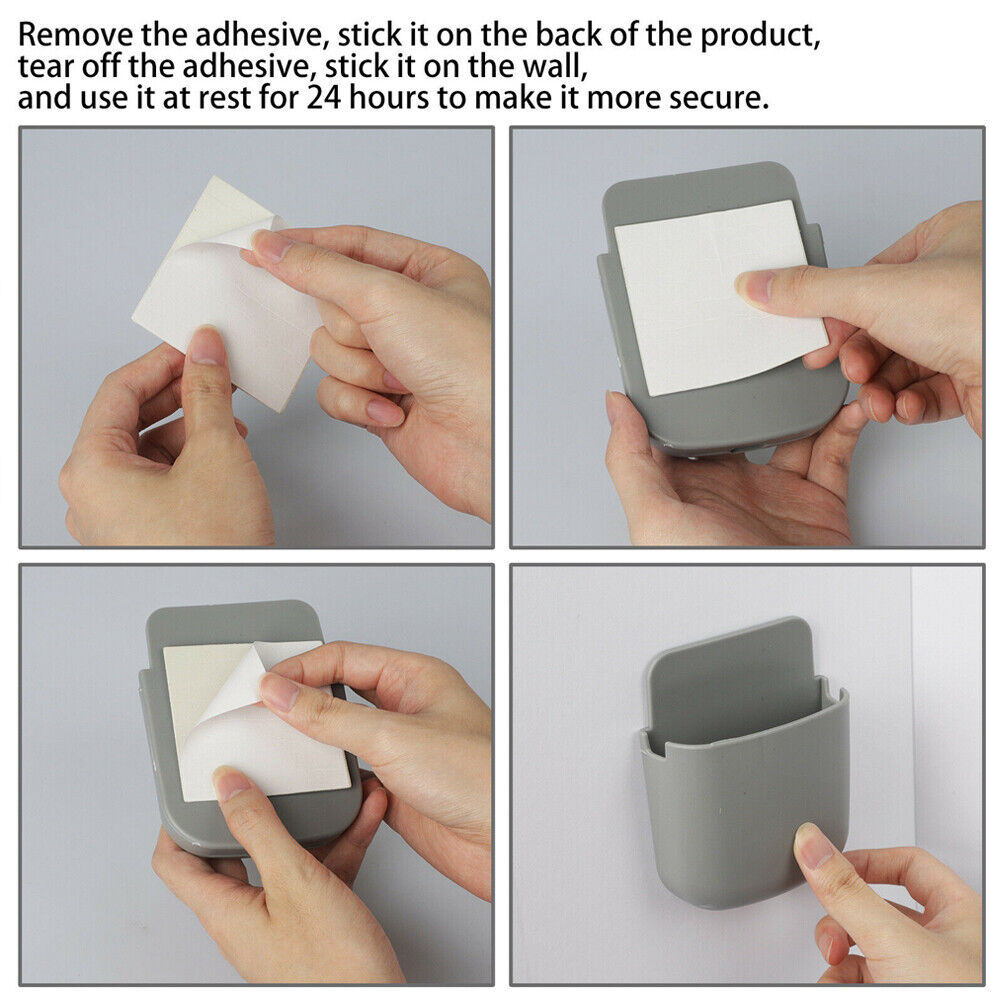 Remove the adhesive, stick it on the back of the product,
tear off the adhesive, stick it on the wall,
and use it at rest for 24 hours to make it more secure.