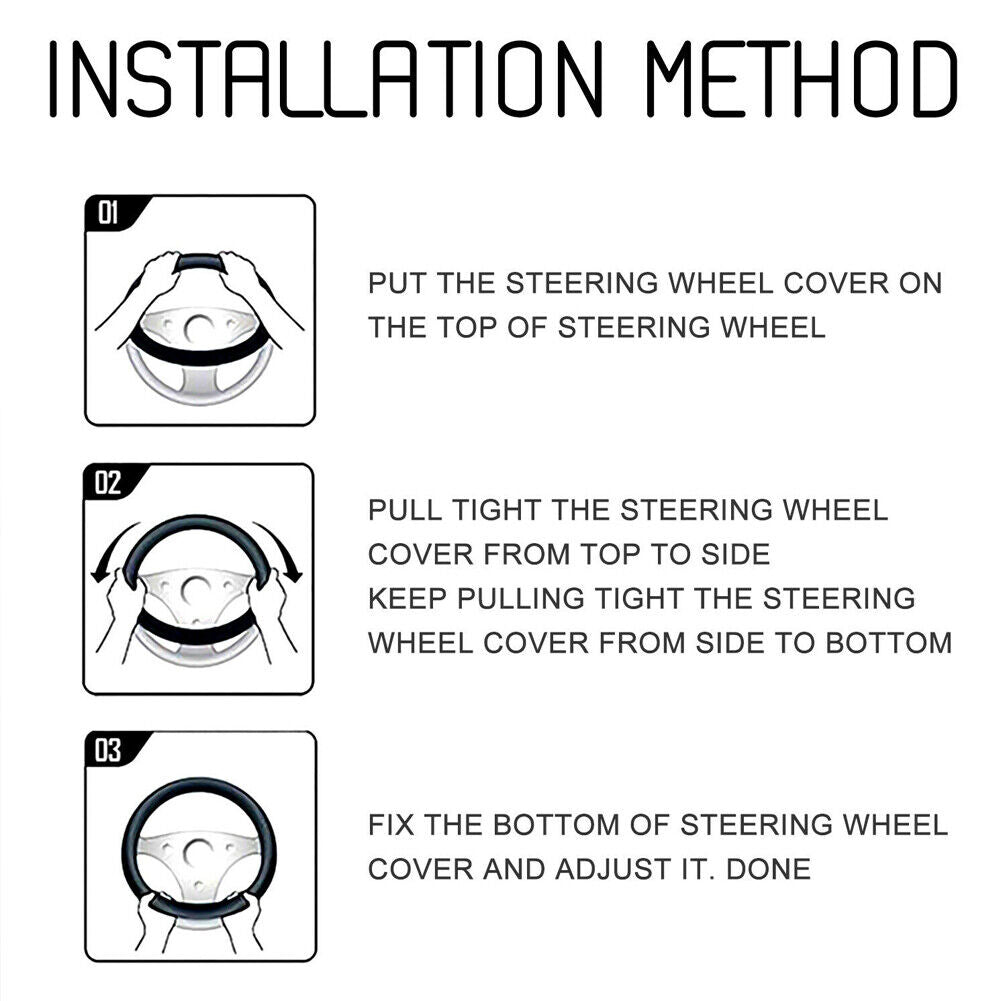 INSTALLATION METHOD

01

PUT THE STEERING WHEEL COVER ON THE TOP OF STEERING WHEEL

02

PULL TIGHT THE STEERING WHEEL COVER FROM TOP TO SIDE
KEEP PULLING TIGHT THE STEERING WHEEL COVER FROM SIDE TO BOTTOM

03

FIX THE BOTTOM OF STEERING WHEEL COVER AND ADJUST IT. DONE