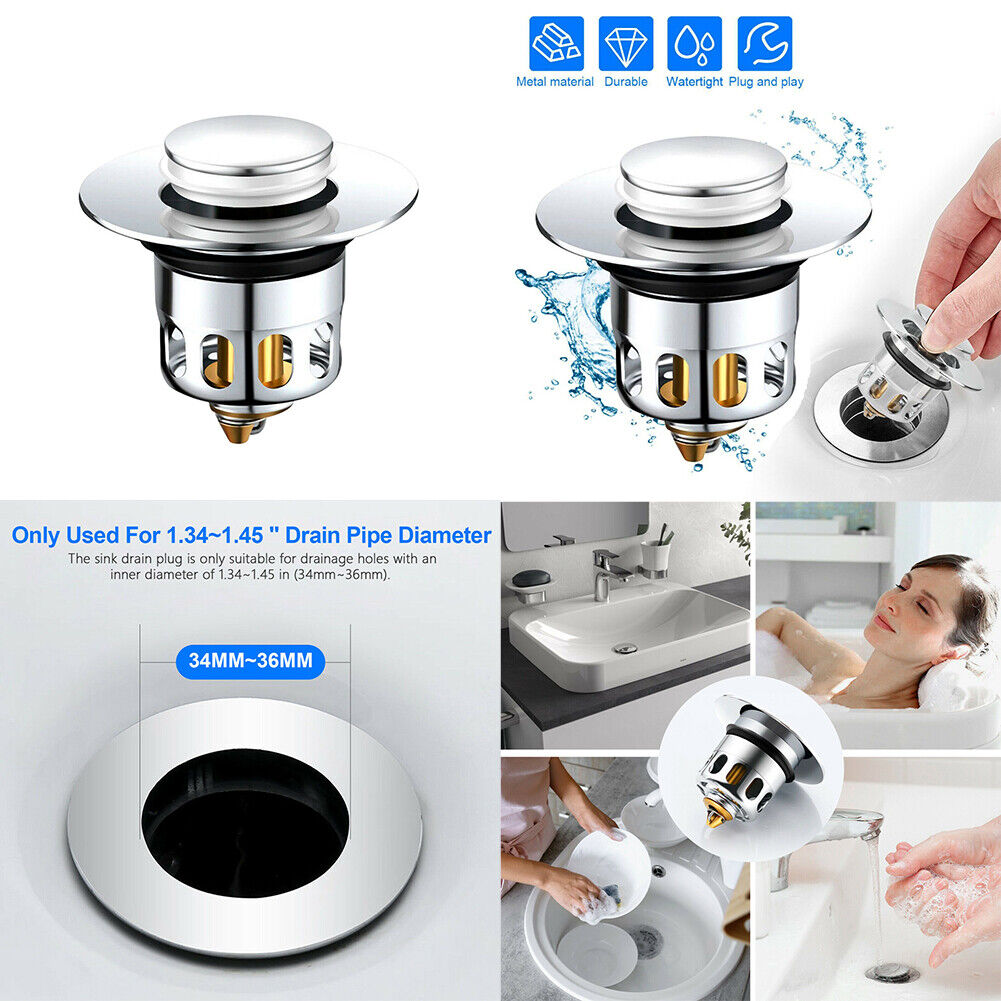 Metal material
Durable
Watertight
Plug and play

Only Used For 1.34~1.45 " Drain Pipe Diameter

The sink drain plug is only suitable for drainage holes with an inner diameter of 1.34~1.45 in (34mm~36mm).

34MM~36MM