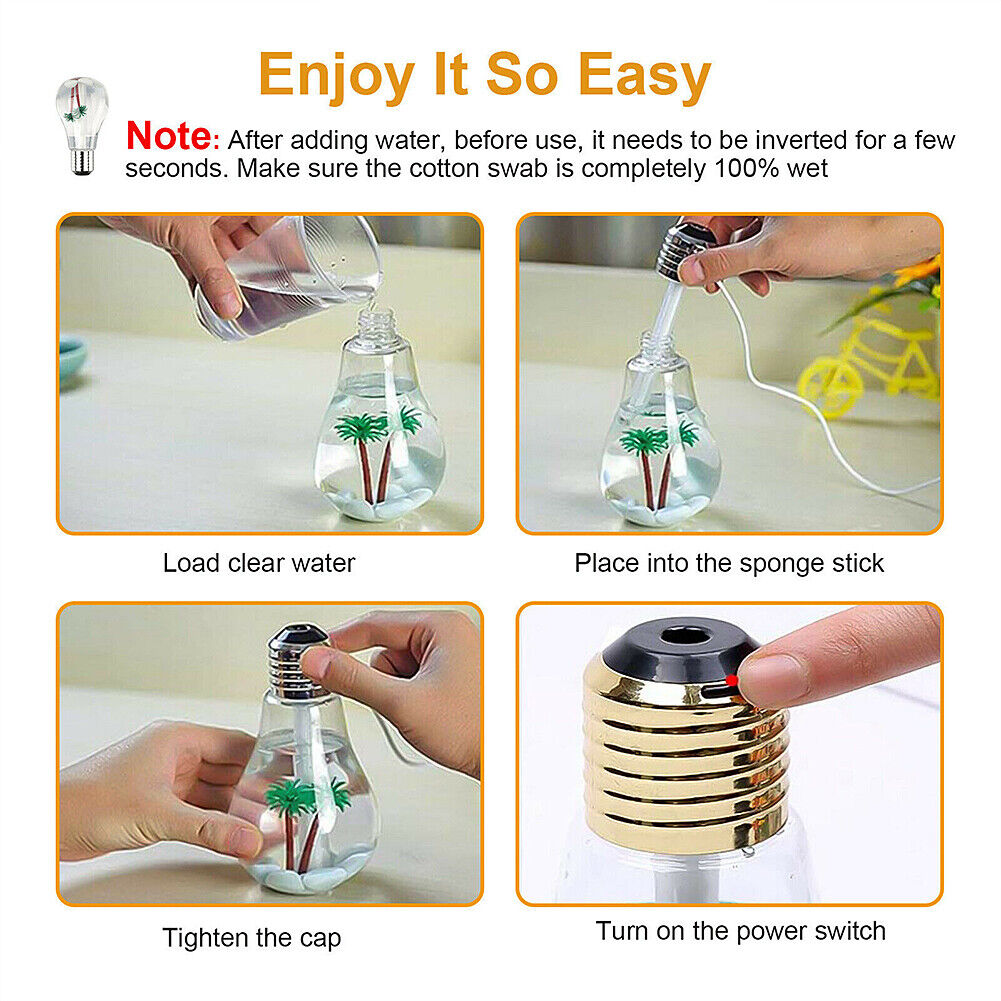 Enjoy It So Easy

Note: After adding water, before use, it needs to be inverted for a few seconds. Make sure the cotton swab is completely 100% wet

Load clear water

Place into the sponge stick

Tighten the cap

Turn on the power switch