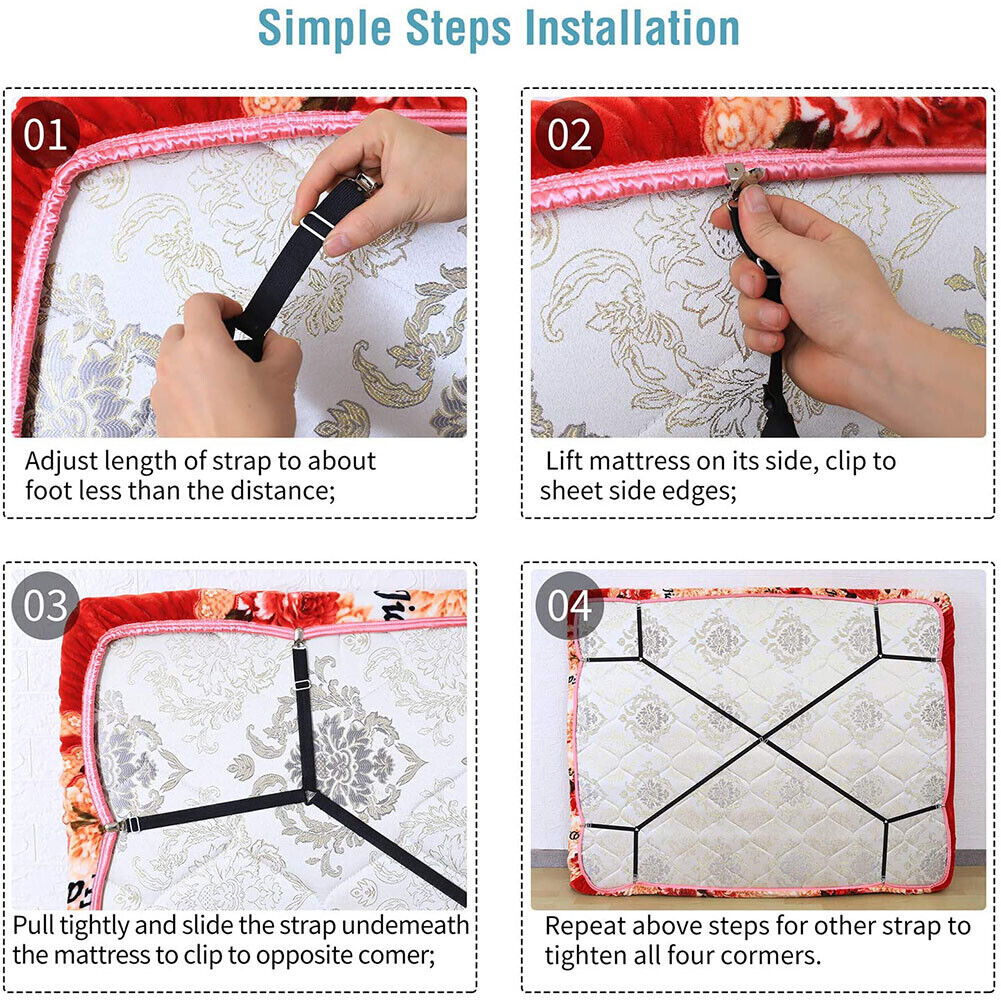 Simple Steps Installation

01

Adjust length of strap to about foot less than the distance;

02

Lift mattress on its side, clip to sheet side edges;

03

Pull tightly and slide the strap undemeath the mattress to clip to opposite comer;

04

Repeat above steps for other strap to tighten all four cormers.