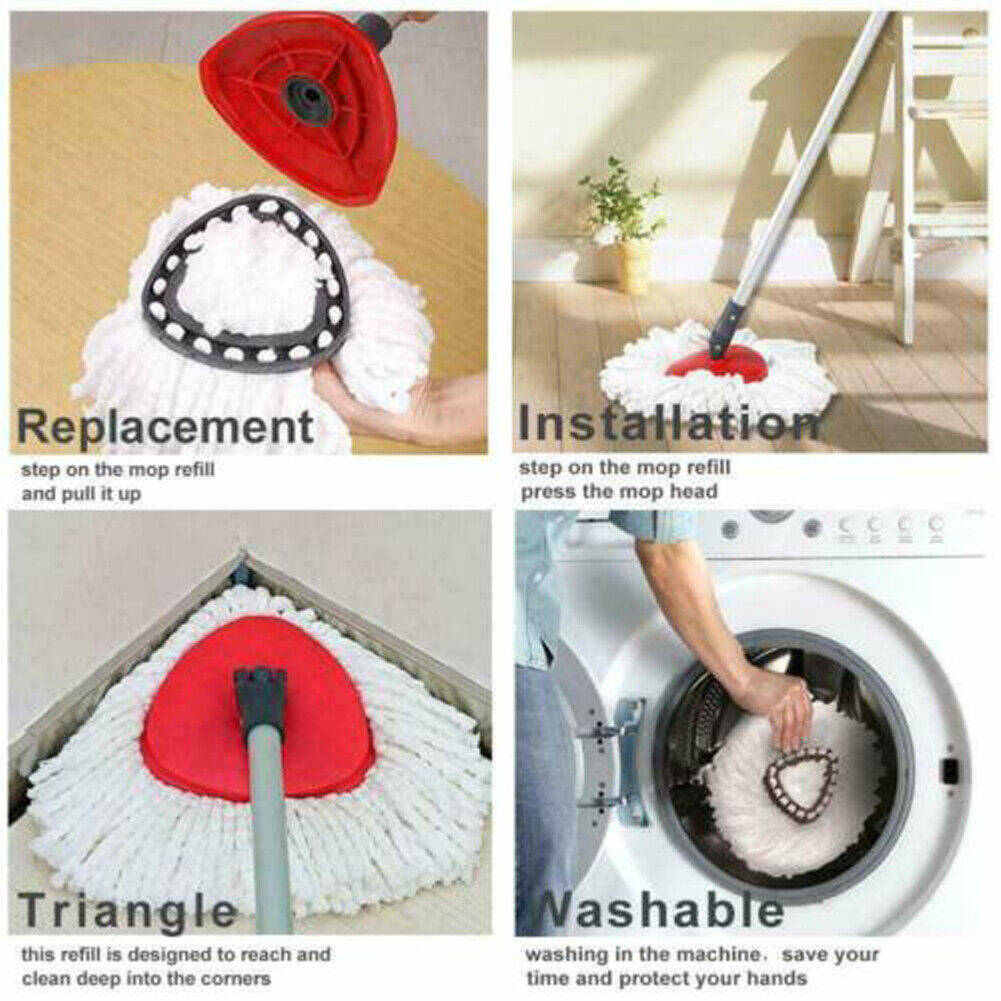 Replacement
step on the mop refill and pull it up

Installation
step on the mop refill press the mop head

Triangle
this refill is designed to reach and clean deep into the corners

Washable
washing in the machine. save your time and protect your hands