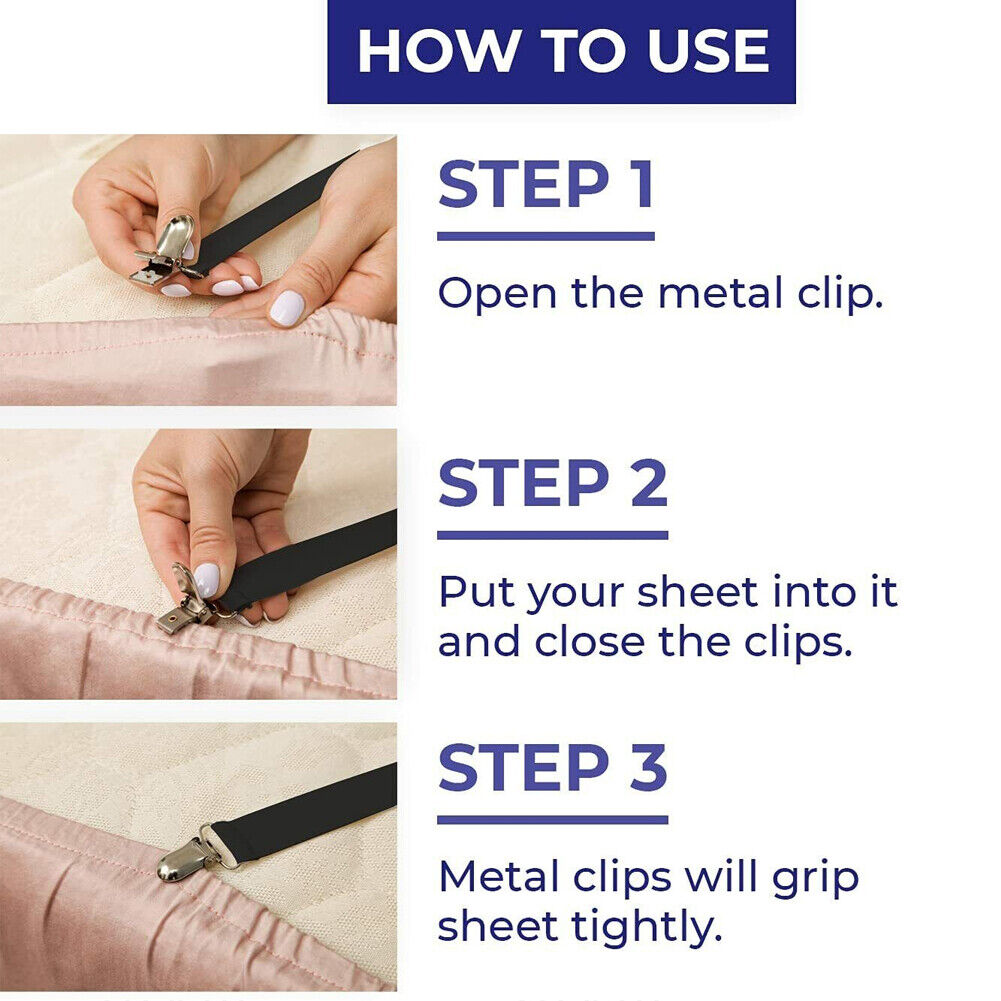 HOW TO USE

STEP 1

Open the metal clip.

STEP 2

Put your sheet into it and close the clips.

STEP 3

Metal clips will grip sheet tightly.