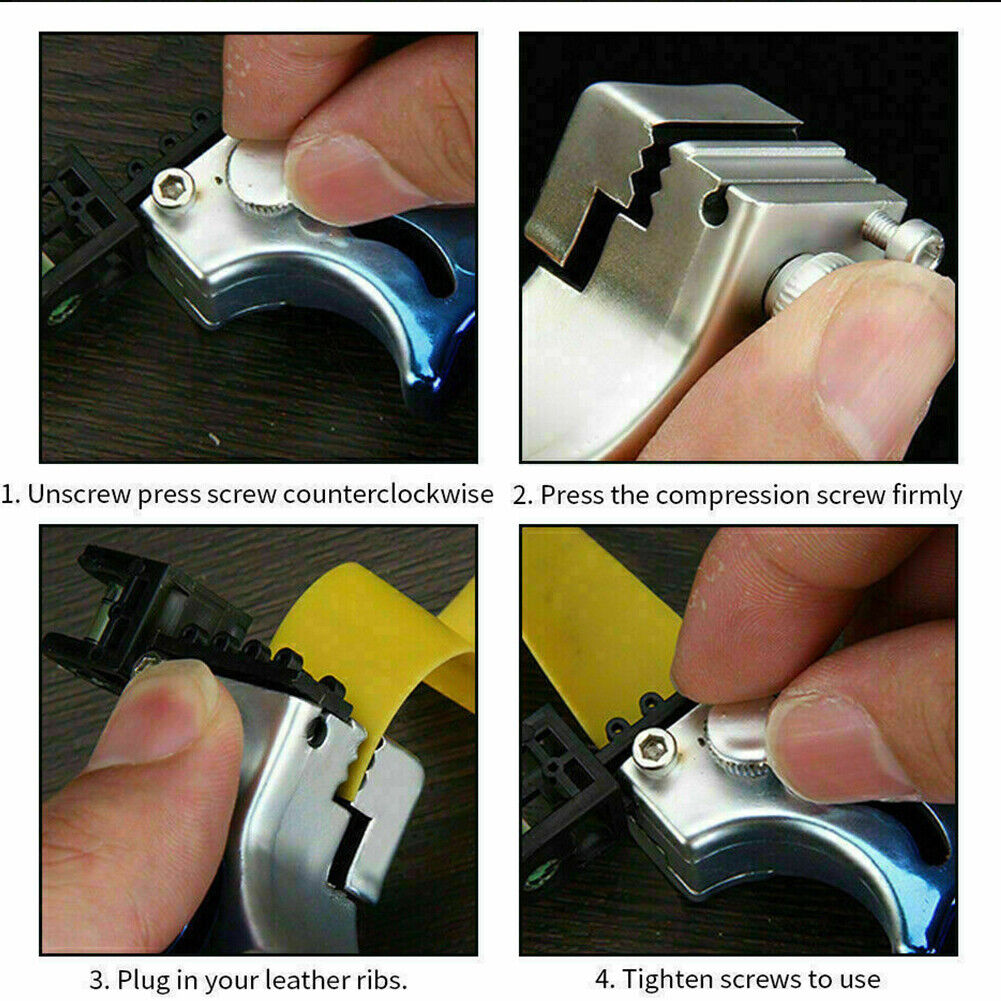 1. Unscrew press screw counterclockwise

2. Press the compression screw firmly

3. Plug in your leather ribs.

4. Tighten screws to use