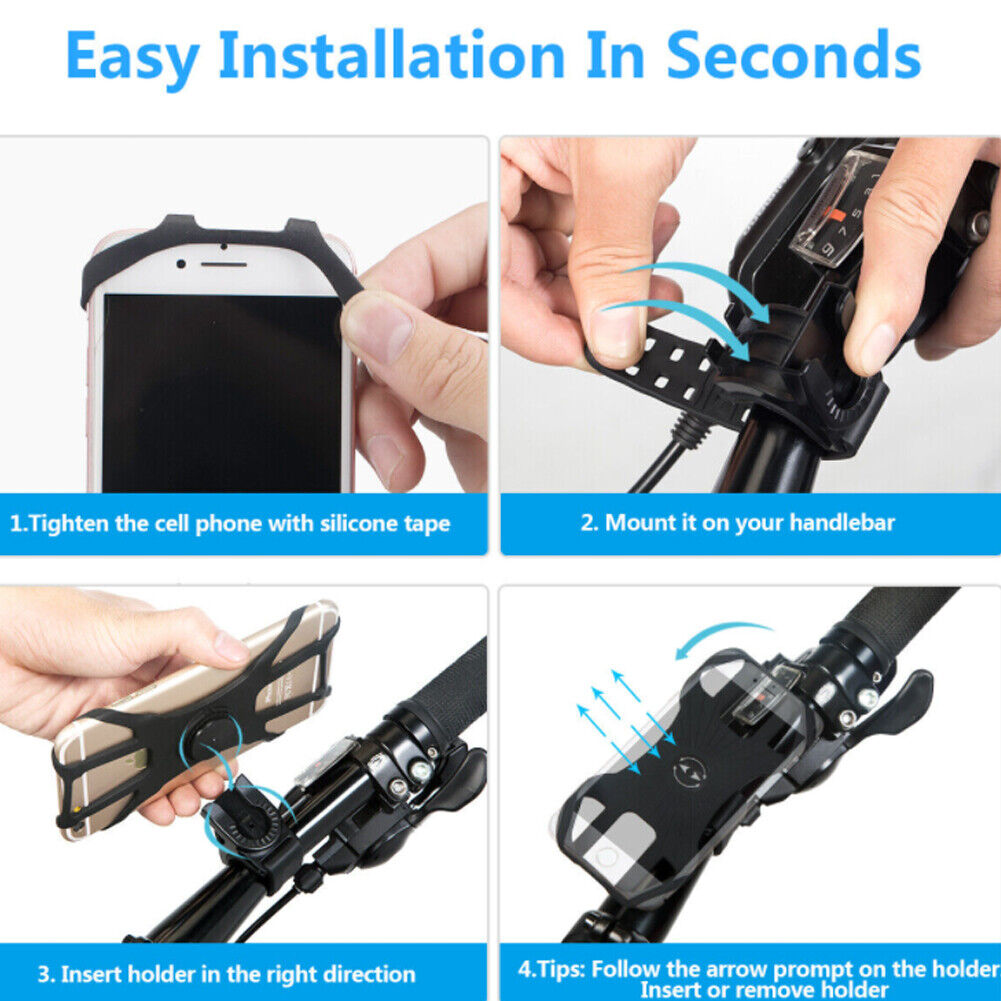 Easy Installation In Seconds

1.Tighten the cell phone with silicone tape

2. Mount it on your handlebar

3. Insert holder in the right direction

4.Tips: Follow the arrow prompt on the holder Insert or remove holder