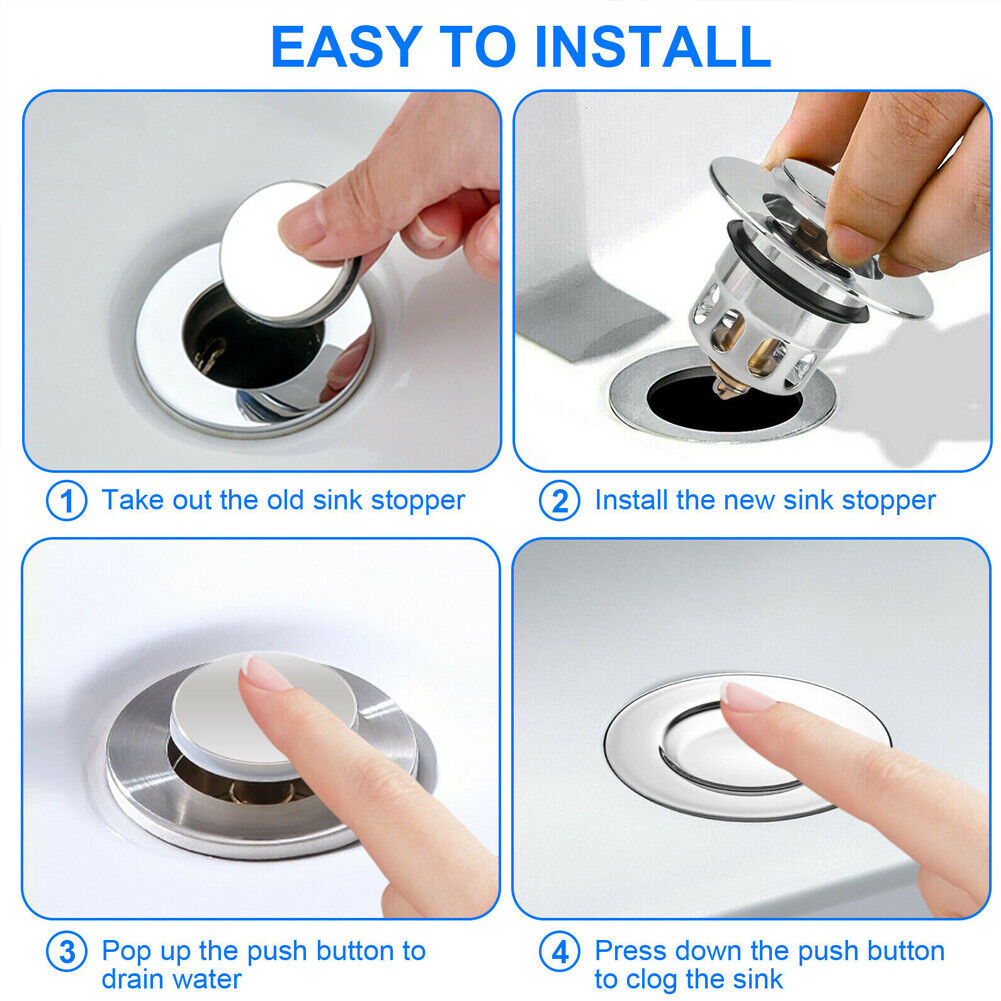 EASY TO INSTALL

① Take out the old sink stopper

② Install the new sink stopper

③ Pop up the push button to drain water

④ Press down the push button to clog the sink