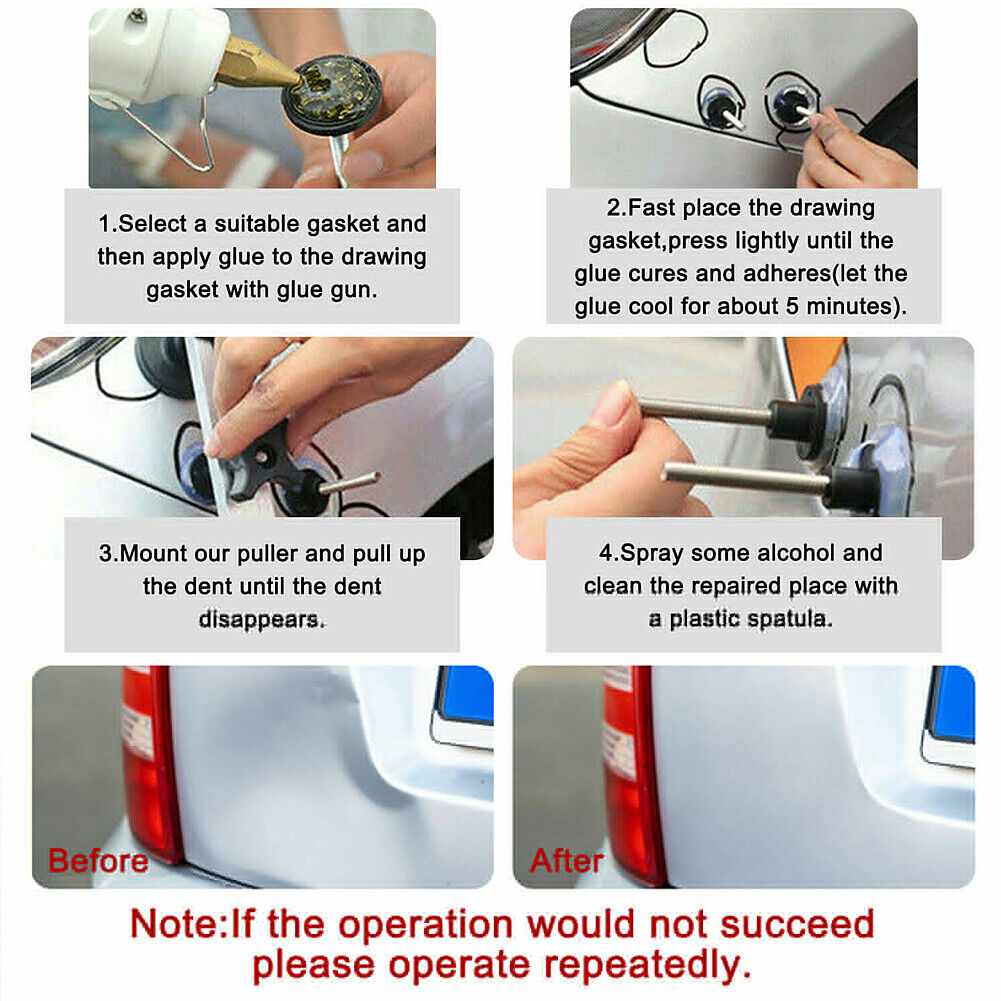 1.Select a suitable gasket and then apply glue to the drawing gasket with glue gun.

2.Fast place the drawing gasket,press lightly until the glue cures and adheres(let the glue cool for about 5 minutes).

3.Mount our puller and pull up the dent until the dent disappears.

4.Spray some alcohol and clean the repaired place with a plastic spatula.

Before

After

Note:If the operation would not succeed please operate repeatedly.