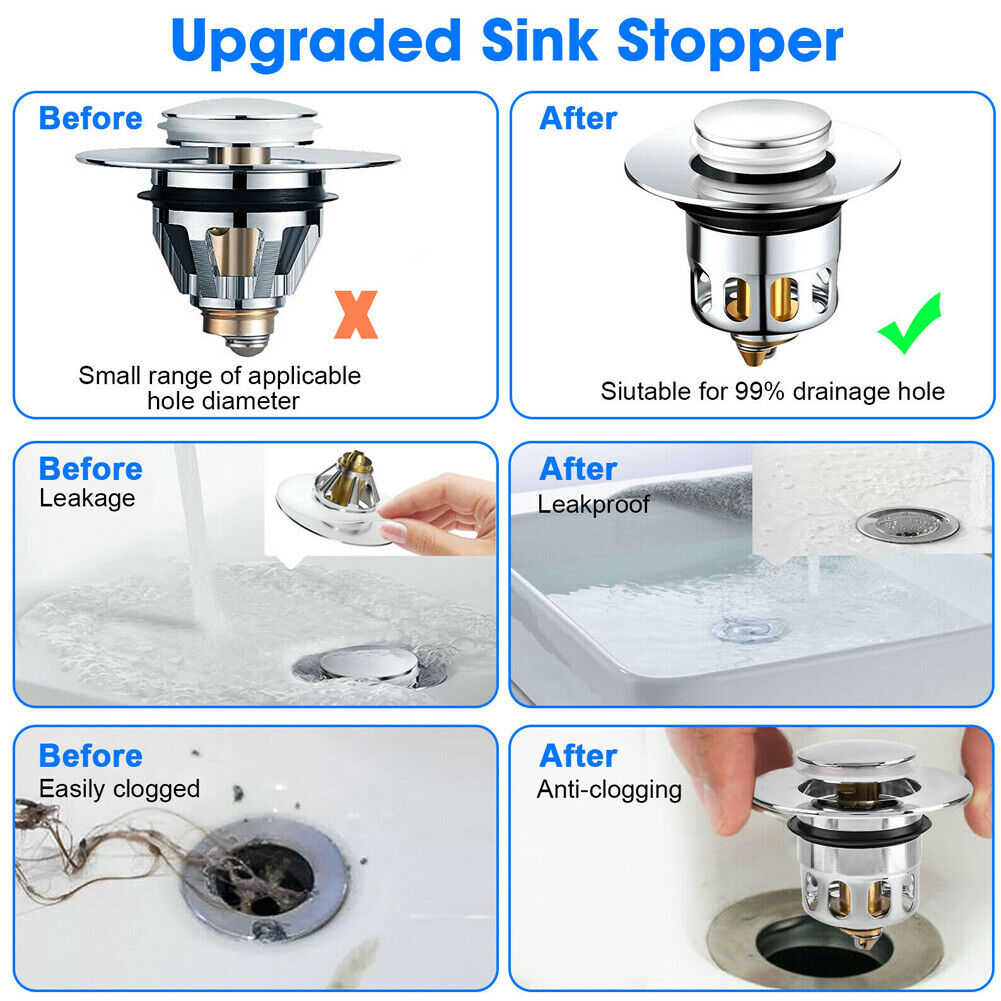 Upgraded Sink Stopper

Before

X

Small range of applicable hole diameter

After

Siutable for 99% drainage hole

Before
Leakage

After
Leakproof

Before
Easily clogged

After
Anti-clogging