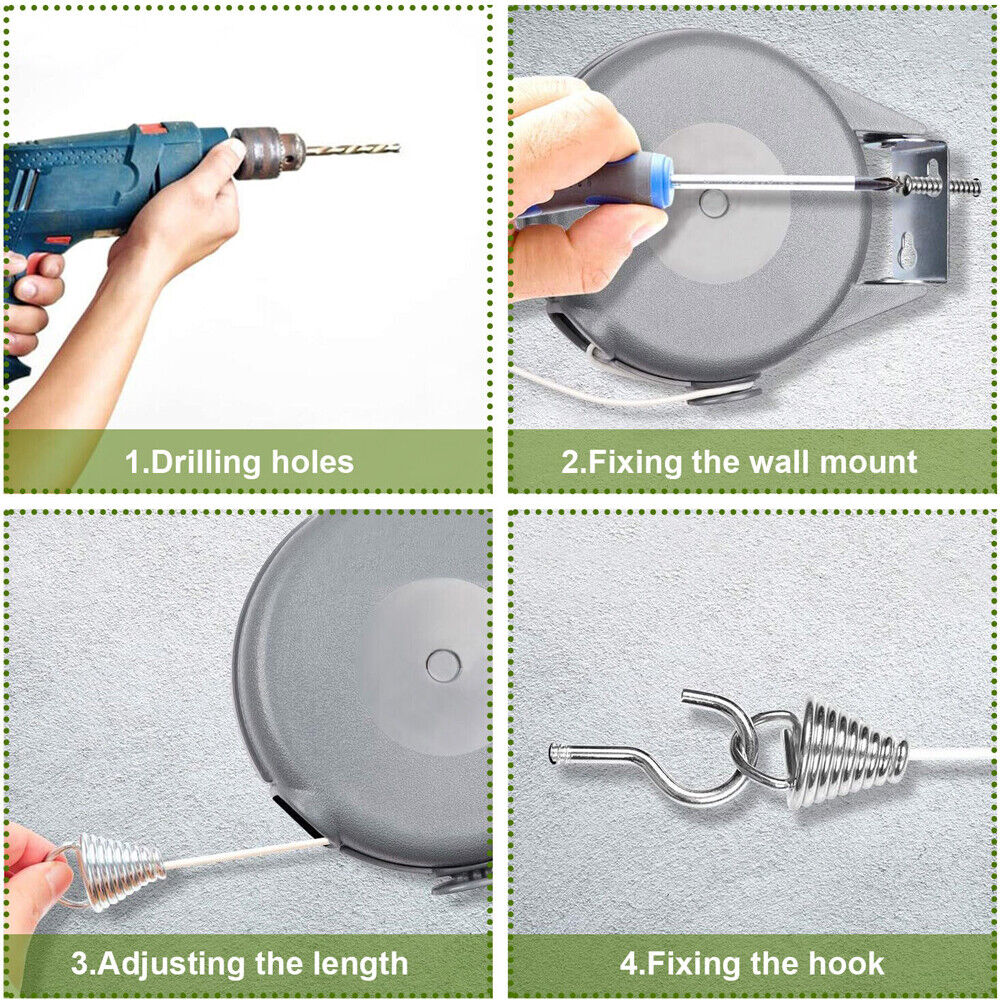 1.Drilling holes

2.Fixing the wall mount

3.Adjusting the length

4.Fixing the hook