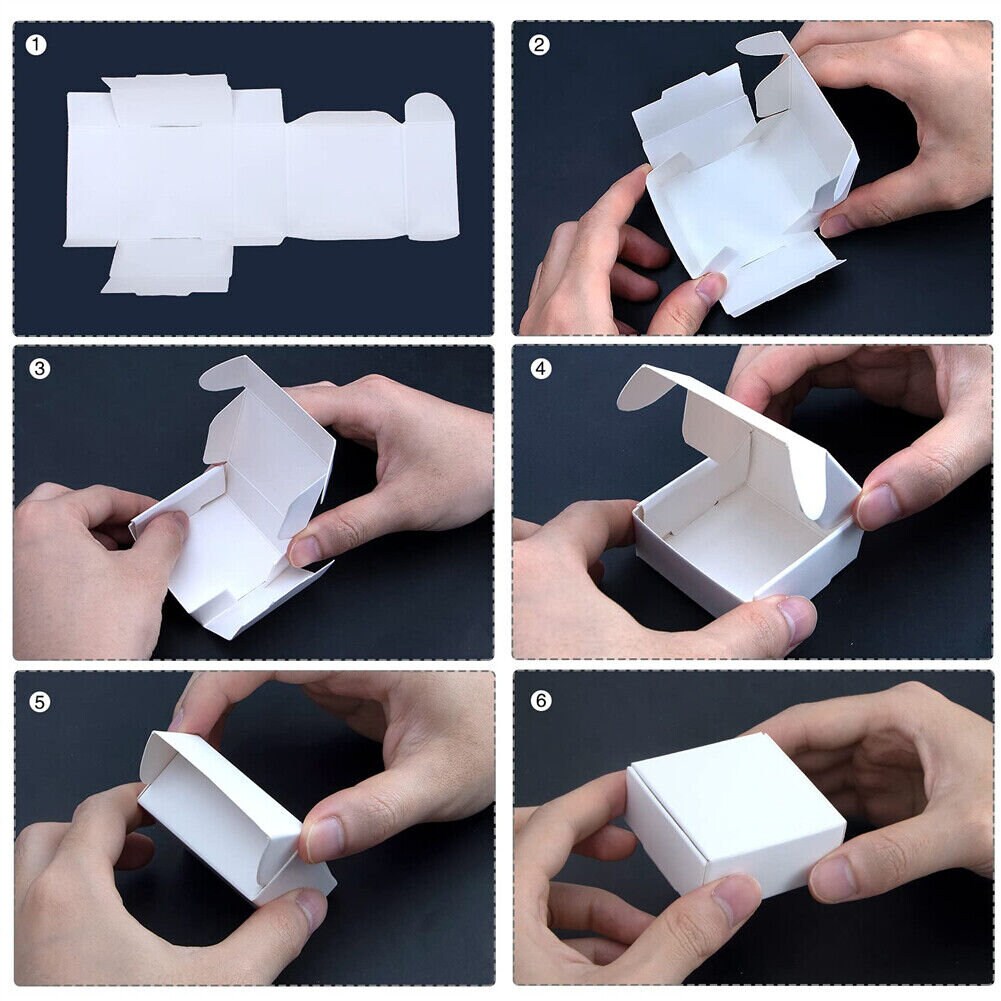 1
2
3
4
5
6