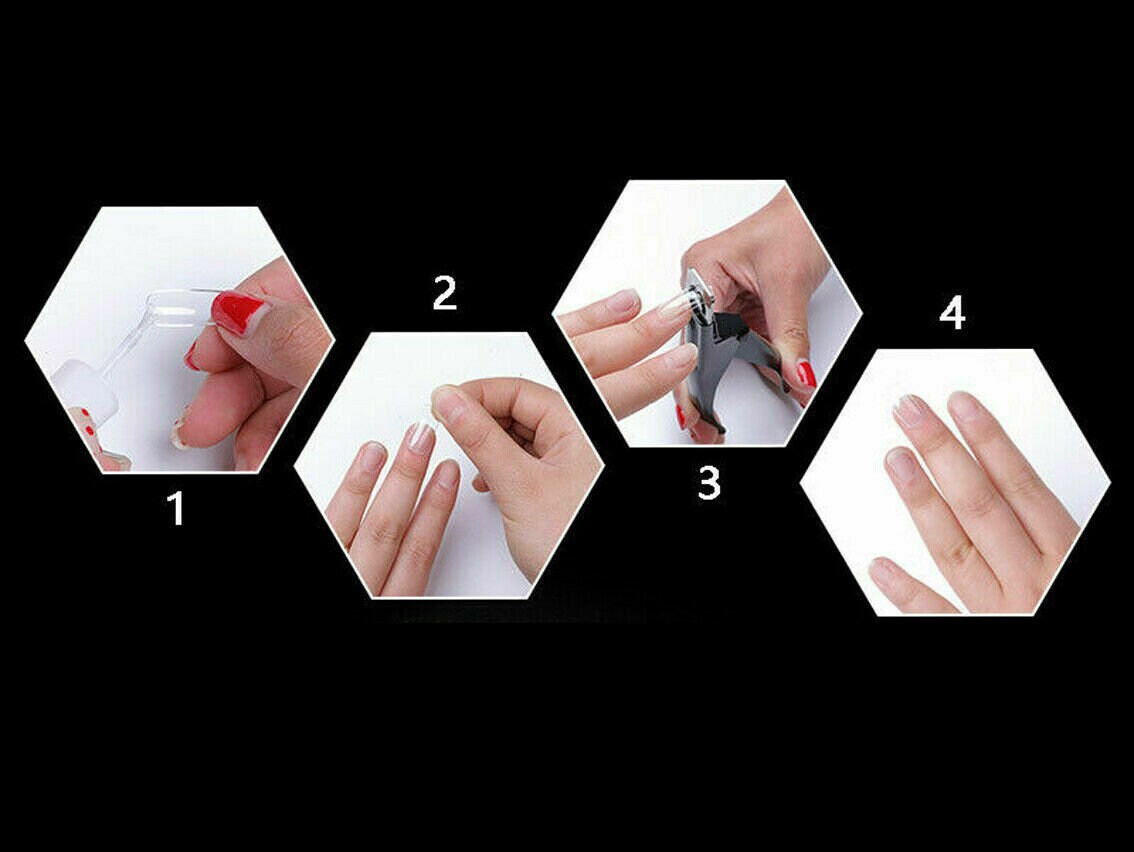 1

2

3

4