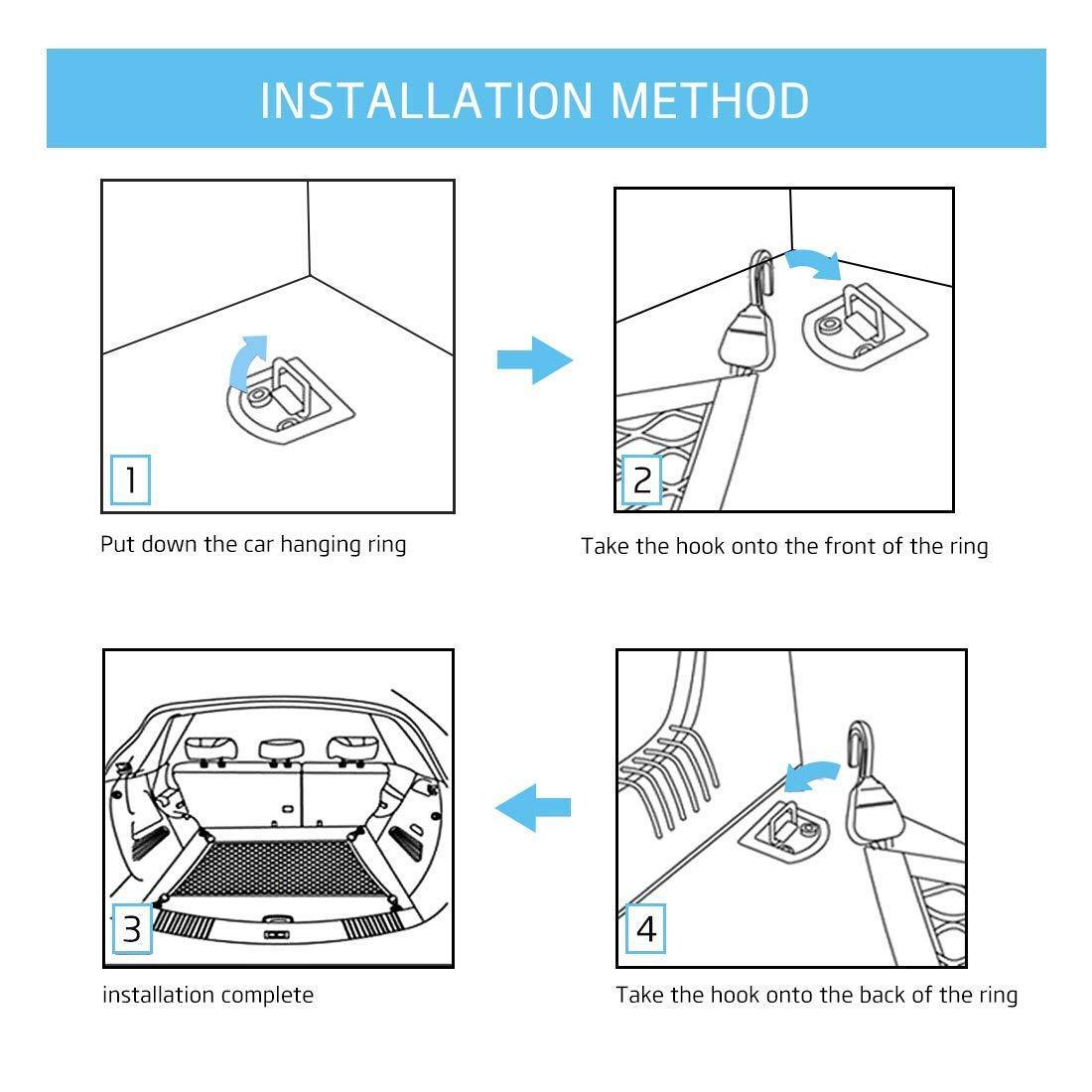 INSTALLATION METHOD

1

Put down the car hanging ring

2

Take the hook onto the front of the ring

3

installation complete

4

Take the hook onto the back of the ring