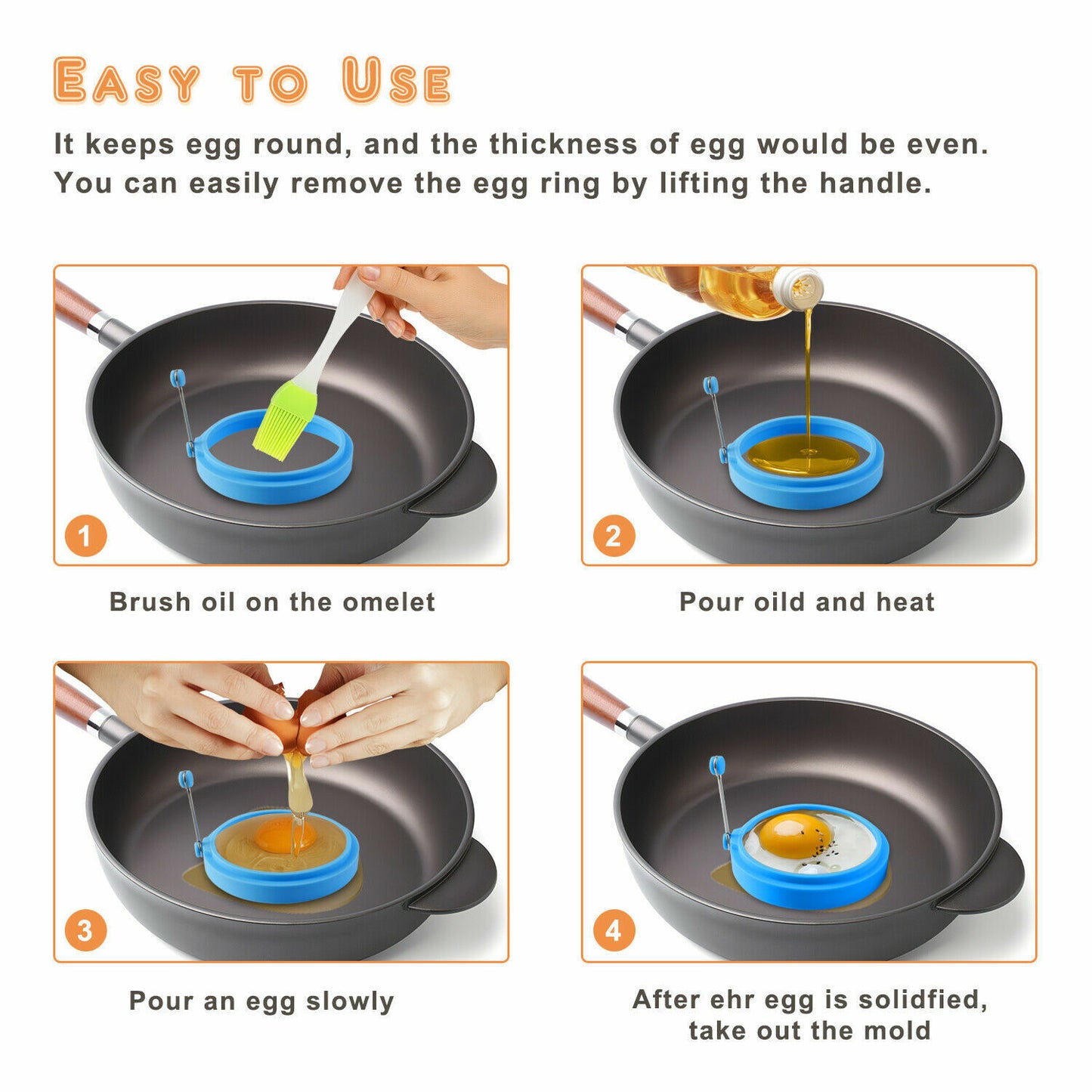 EASY TO USE

It keeps egg round, and the thickness of egg would be even. You can easily remove the egg ring by lifting the handle.

1

Brush oil on the omelet

2

Pour oild and heat

3

Pour an egg slowly

4

After ehr egg is solidfied, take out the mold