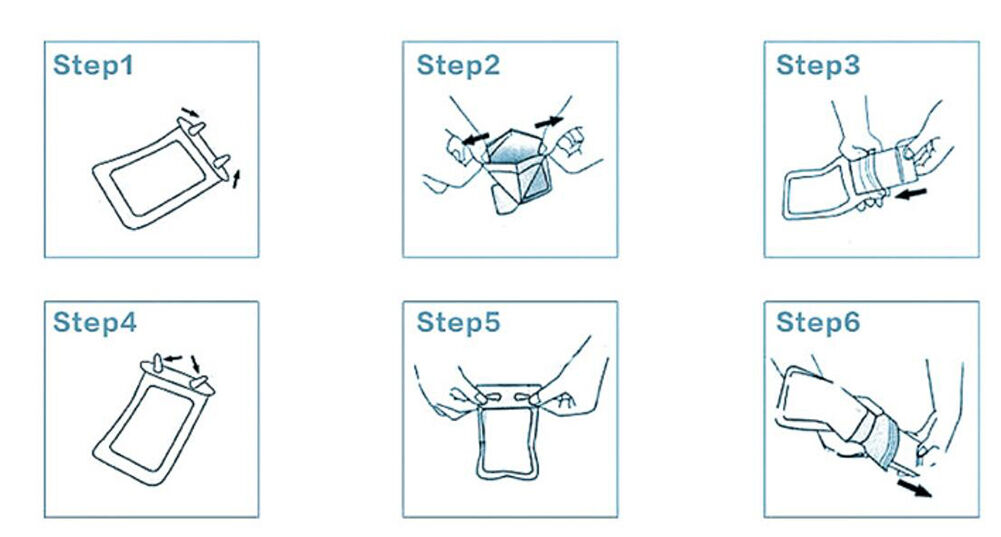 Step1

Step2

Step3

Step4

Step5

Step6