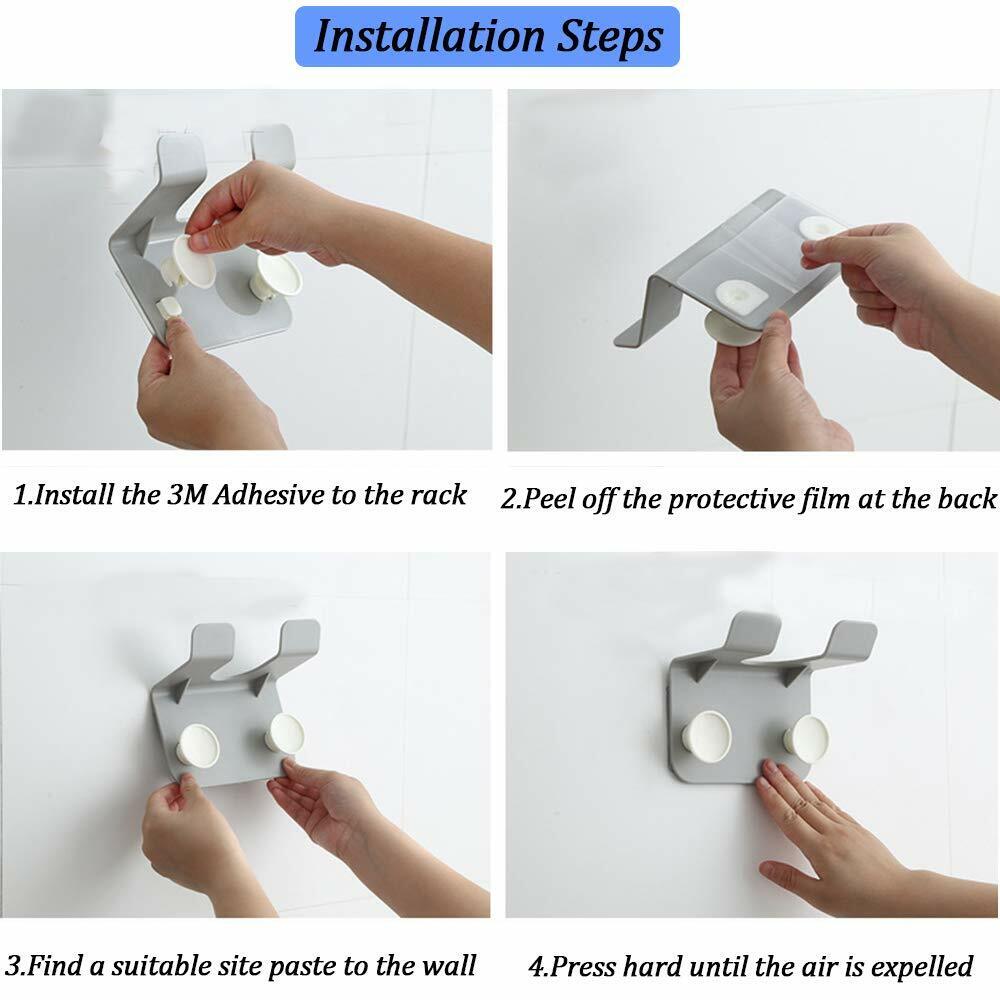 Installation Steps

1.Install the 3M Adhesive to the rack

2.Peel off the protective film at the back

3.Find a suitable site paste to the wall

4.Press hard until the air is expelled