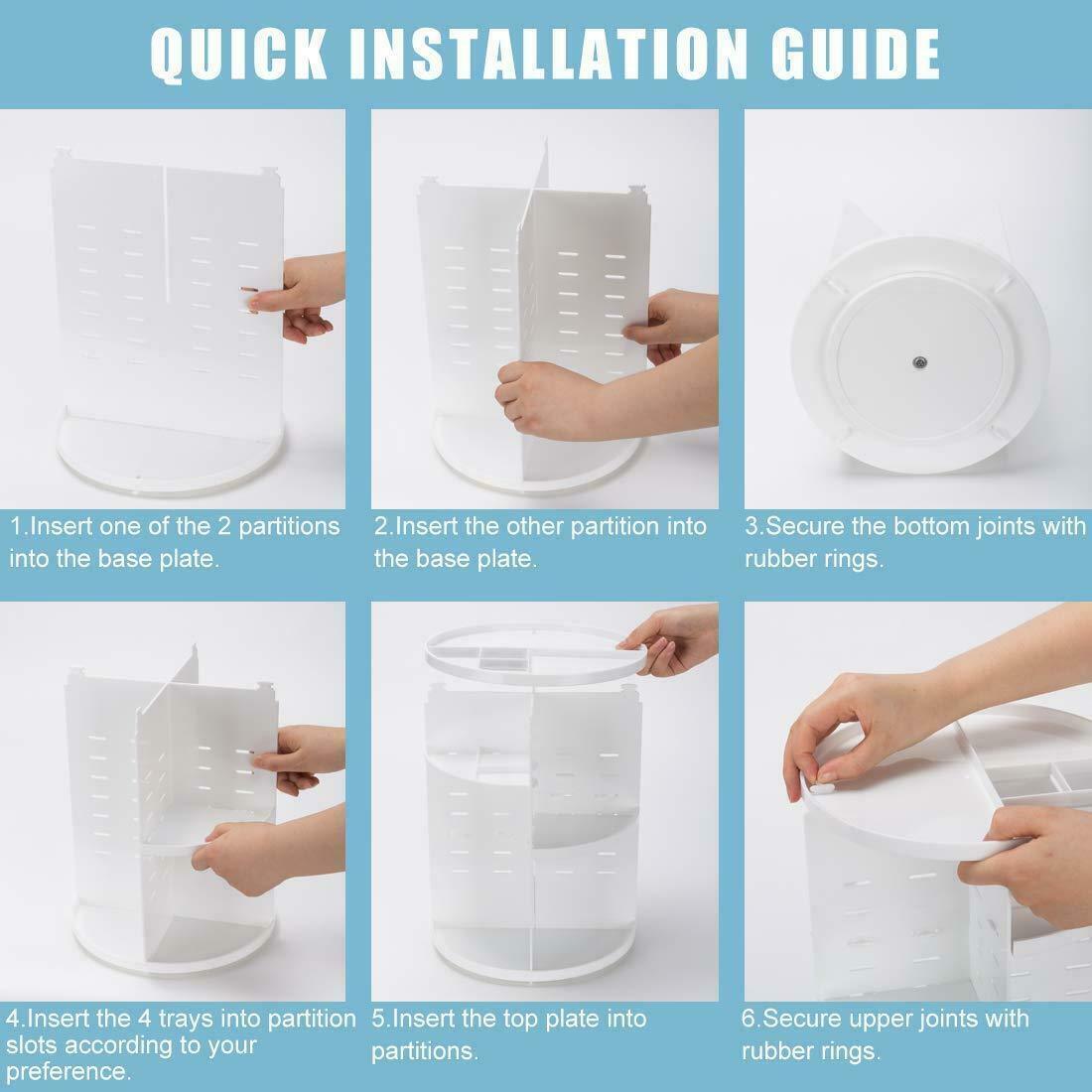 QUICK INSTALLATION GUIDE

1.Insert one of the 2 partitions into the base plate.

2.Insert the other partition into the base plate.

3.Secure the bottom joints with rubber rings.

4.Insert the 4 trays into partition slots according to your preference.

5.Insert the top plate into partitions.

6.Secure upper joints with rubber rings.