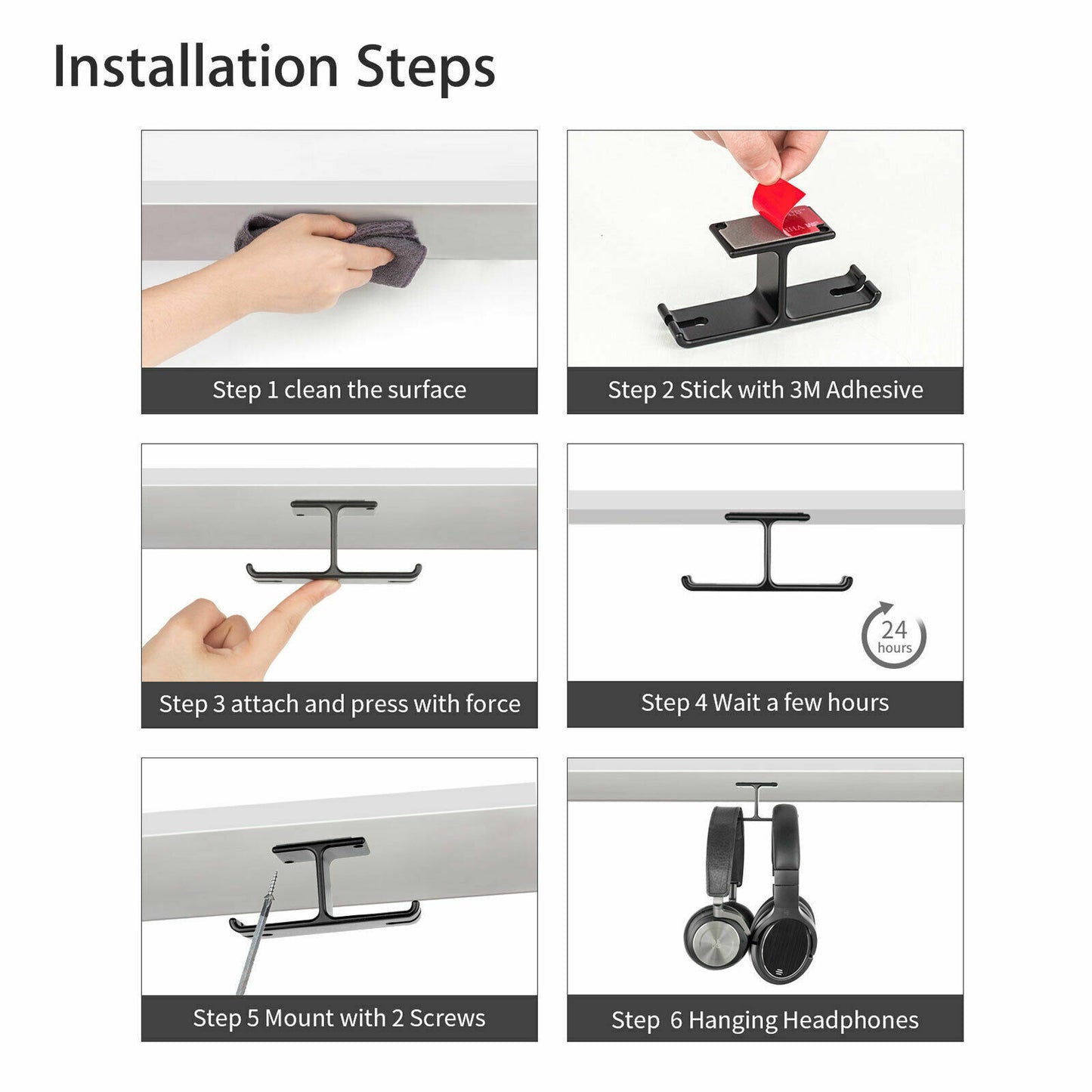 Installation Steps

Step 1 clean the surface

Step 2 Stick with 3M Adhesive

Step 3 attach and press with force

24 hours

Step 4 Wait a few hours

Step 5 Mount with 2 Screws

Step 6 Hanging Headphones