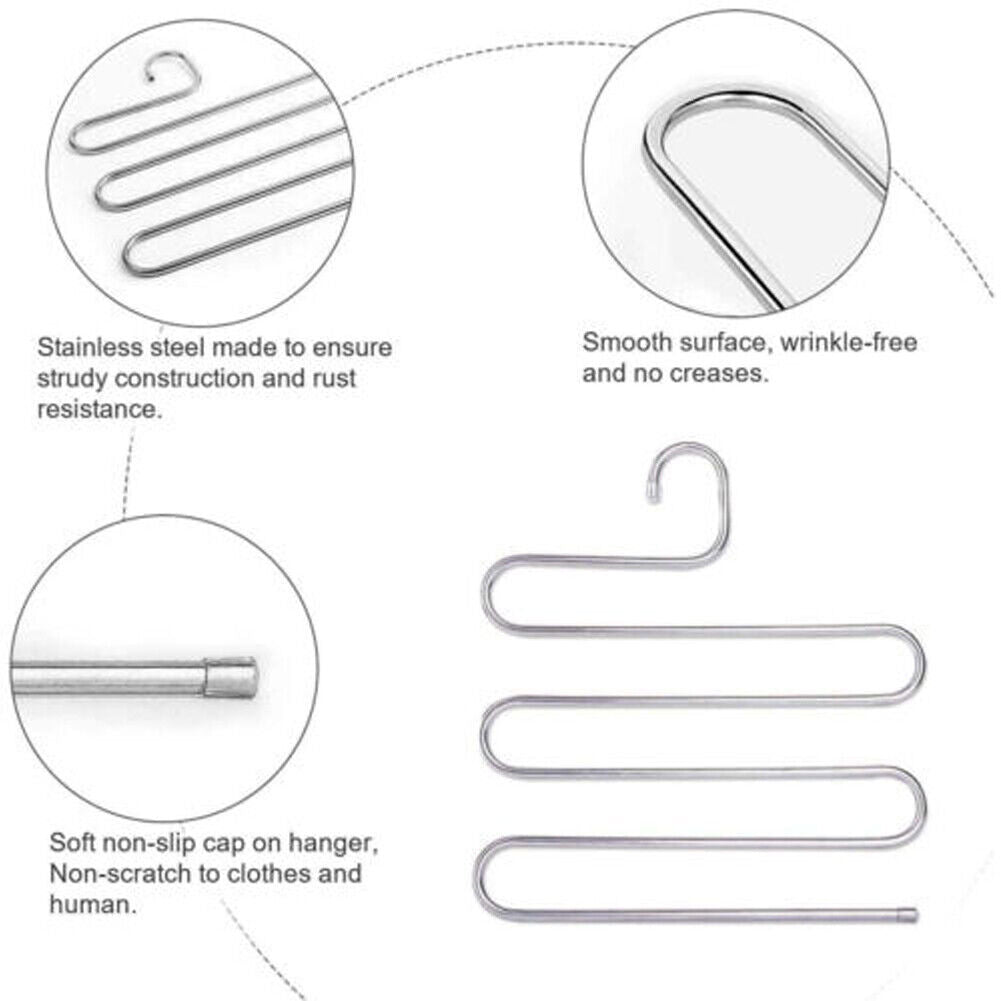 Stainless steel made to ensure strudy construction and rust resistance.

Smooth surface, wrinkle-free and no creases.

Soft non-slip cap on hanger, Non-scratch to clothes and human.