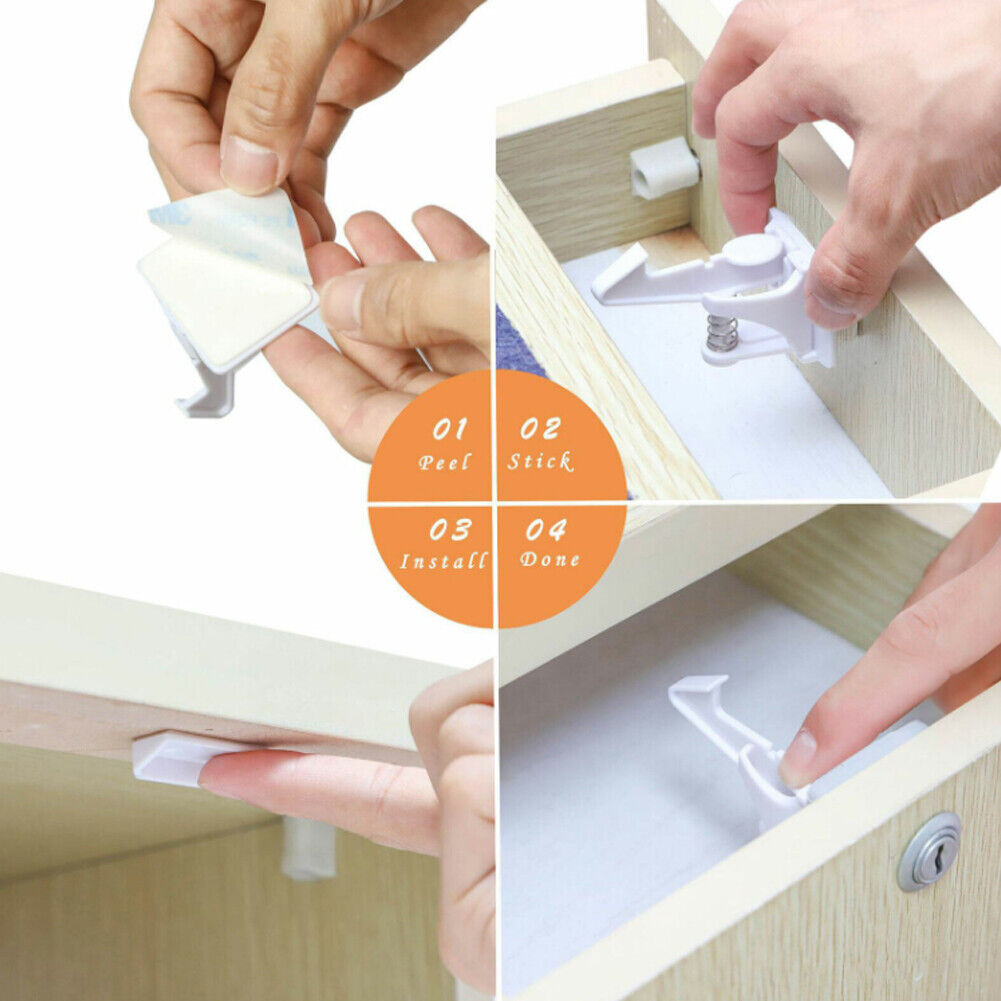 01
Peel

02
Stick

03
Install

04
Done