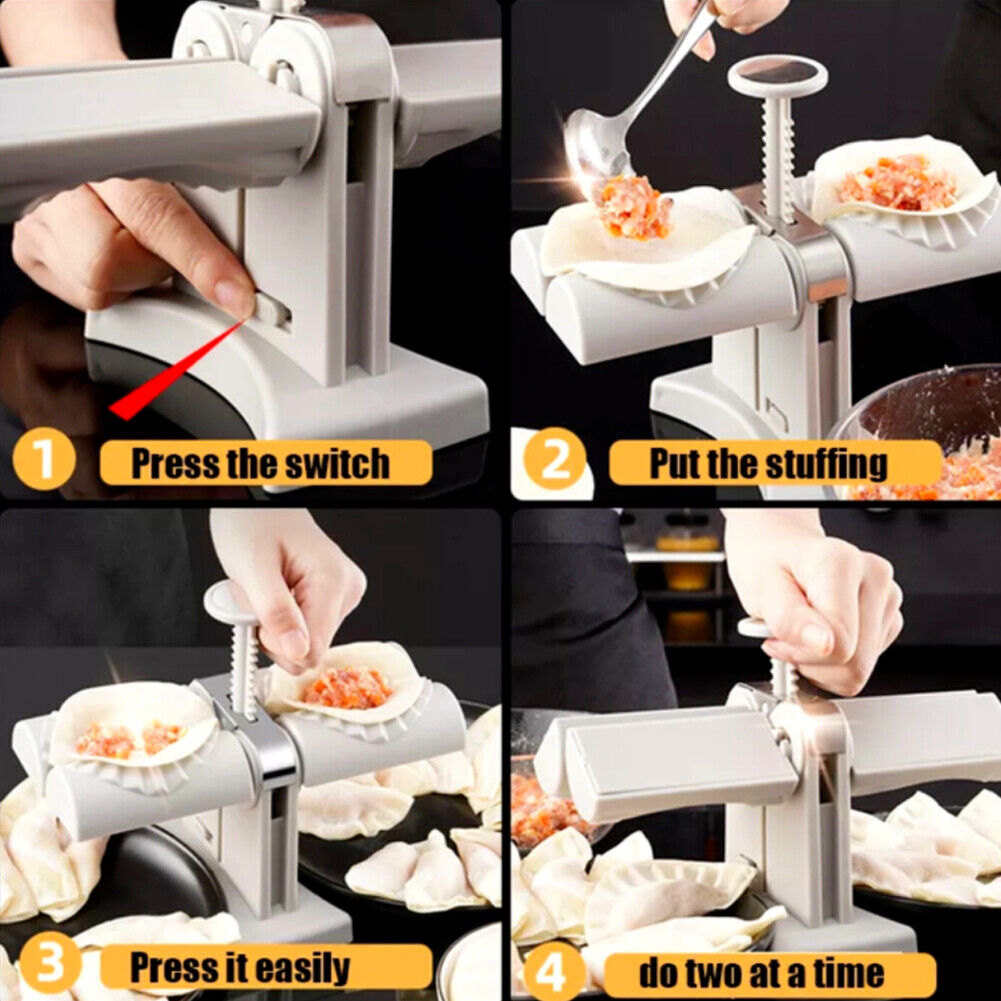 1 Press the switch

2 Put the stuffing

3 Press it easily

4 do two at a time