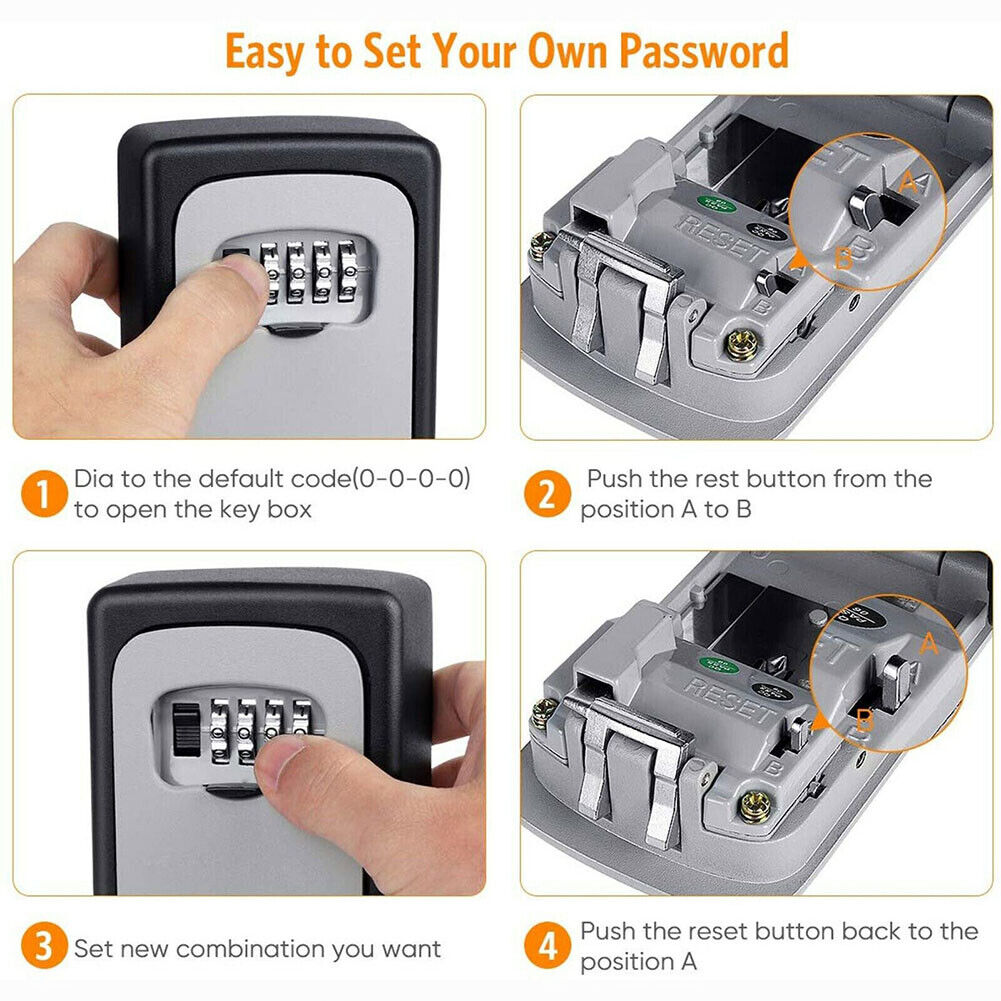 Easy to Set Your Own Password

RESET

A

B

B

1 Dia to the default code(0-0-0-0) to open the key box

2 Push the rest button from the position A to B

RESET

A

B

B

3 Set new combination you want

4 Push the reset button back to the position A